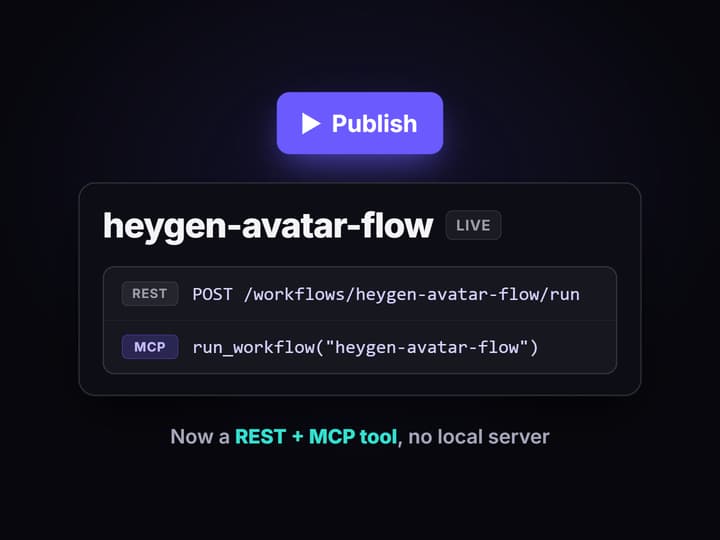 Publish

heygen-avatar-flow LIVE

REST POST /workflows/heygen-avatar-flow/run

MCP run_workflow("heygen-avatar-flow")

Now a REST + MCP tool, no local server